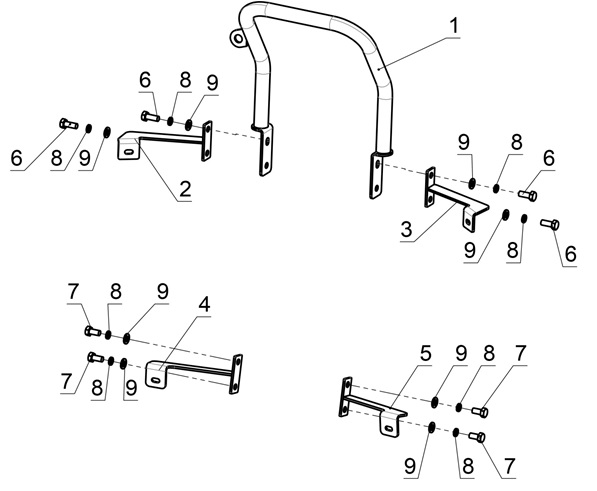 1
6 8 9
6 8 9
2
9 8 6
3
9 8 6
7 8 9 4
7 8 9
5 9 8 7
9 8 7