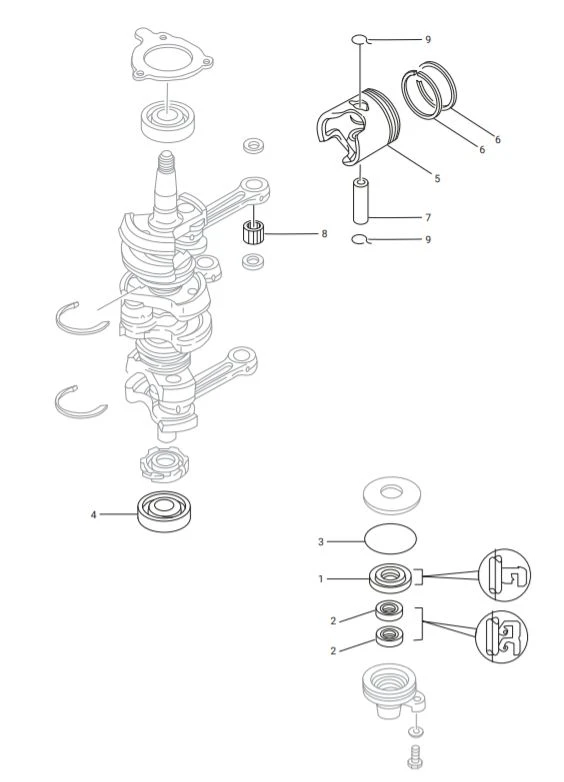 9
6
6
5
7
8
9
4
3
1
2
2